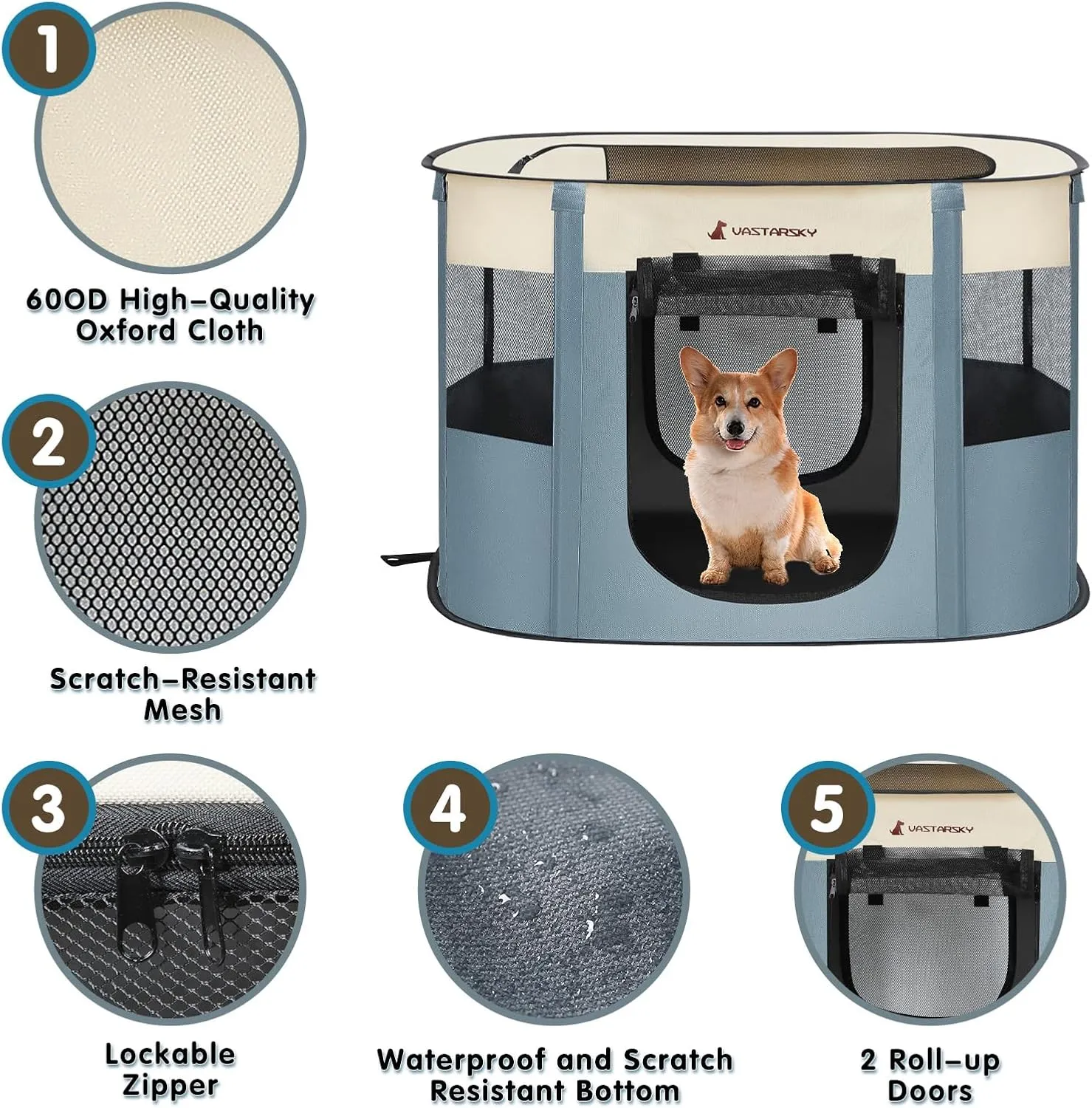 1

600D High-Quality Oxford Cloth

VASTARSKY

2

Scratch-Resistant Mesh

3

Lockable Zipper

4

Waterproof and Scratch Resistant Bottom

5

VASTARSKY

2 Roll-up Doors