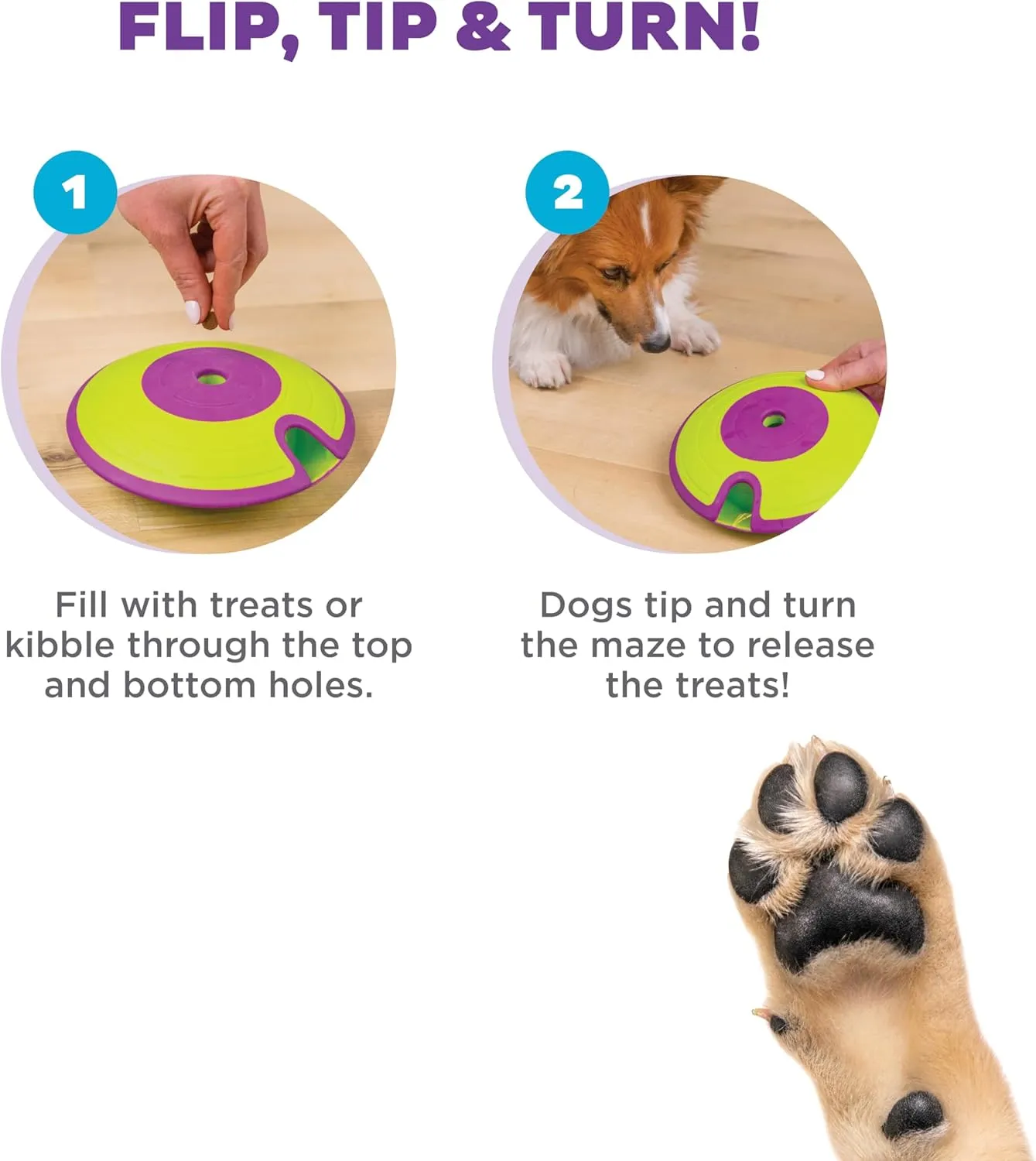 FLIP, TIP & TURN!

1

Fill with treats or kibble through the top and bottom holes.

2

Dogs tip and turn the maze to release the treats!