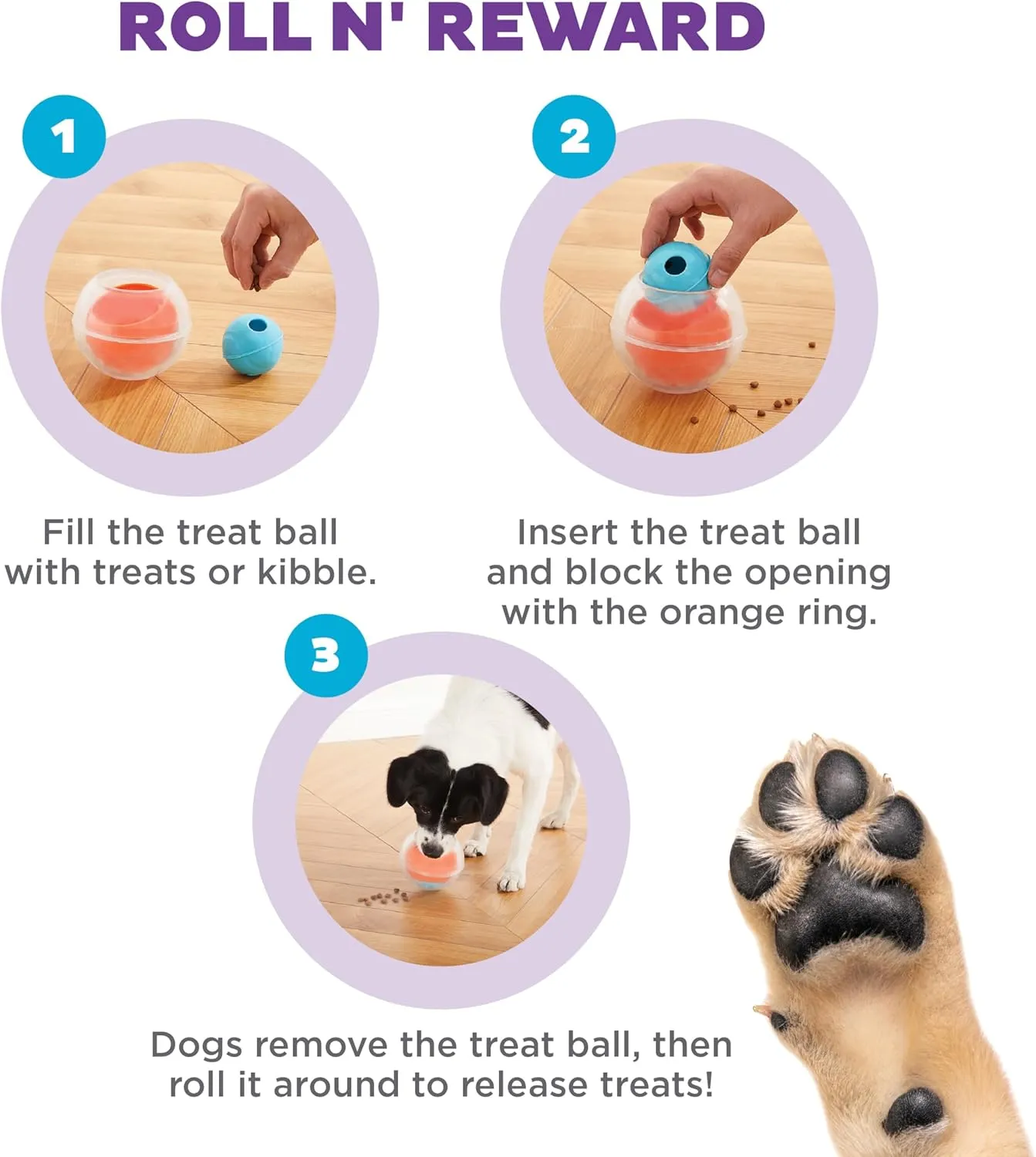 ROLL N' REWARD

1

Fill the treat ball with treats or kibble.

2

Insert the treat ball and block the opening with the orange ring.

3

Dogs remove the treat ball, then roll it around to release treats!