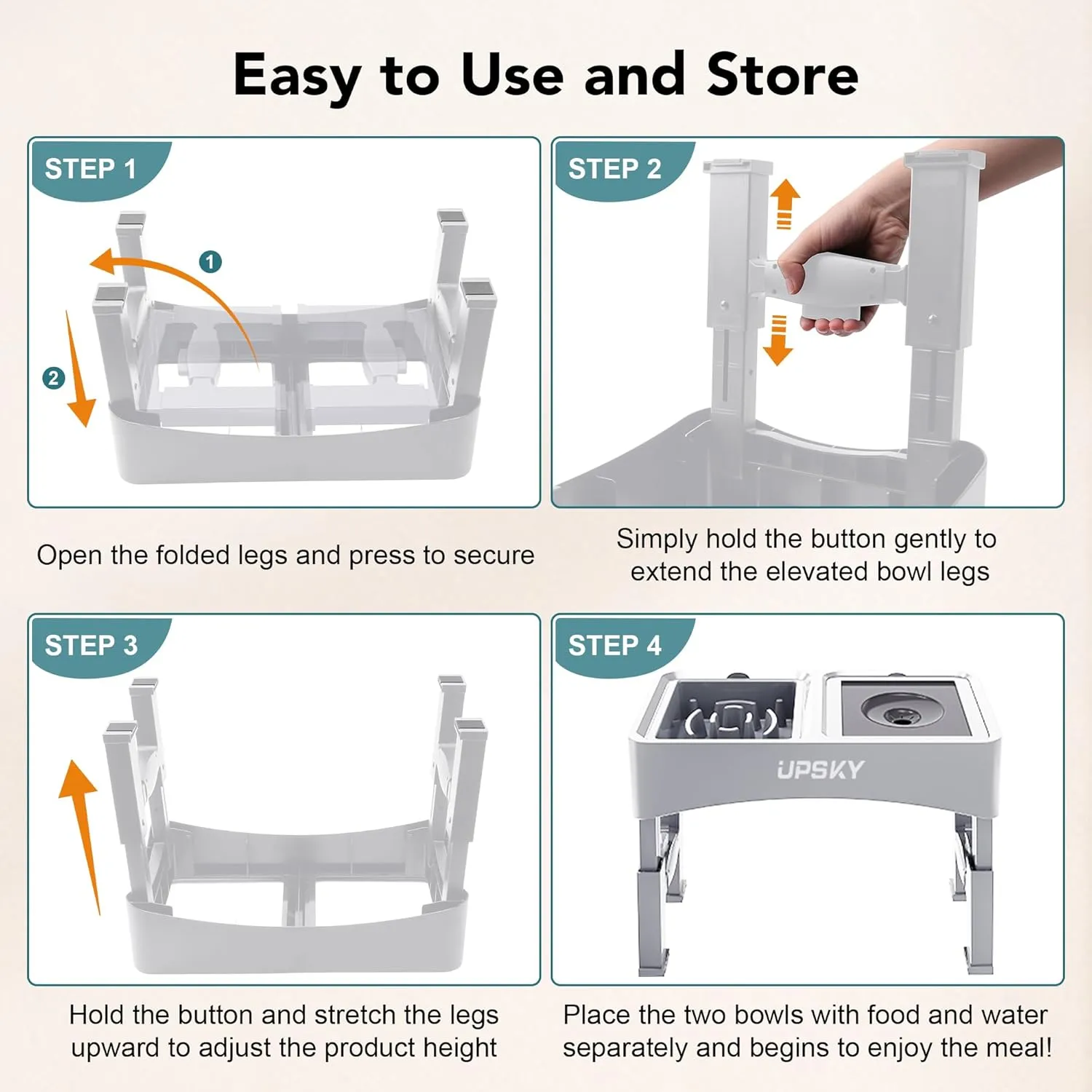 Easy to Use and Store

STEP 1

1

2

Open the folded legs and press to secure

STEP 2

Simply hold the button gently to extend the elevated bowl legs

STEP 3

Hold the button and stretch the legs upward to adjust the product height

STEP 4

UPSKY

Place the two bowls with food and water separately and begins to enjoy the meal!